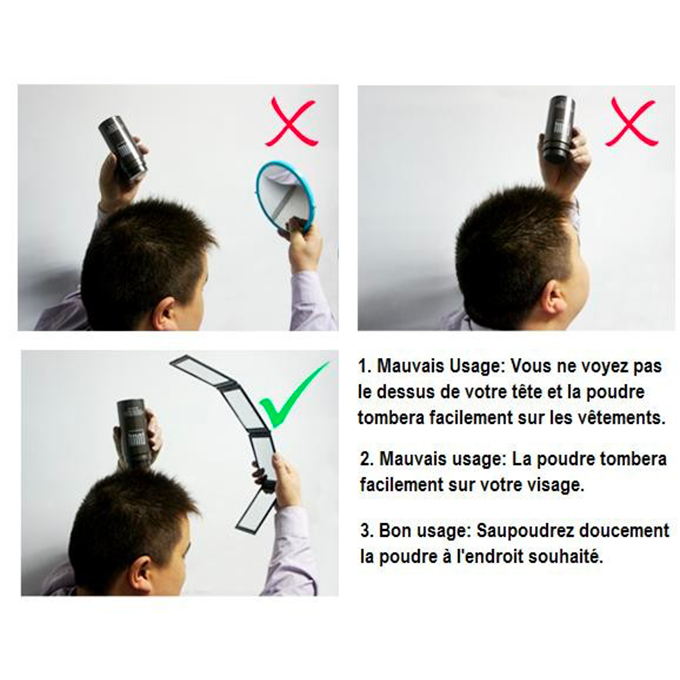 1. Mauvais Usage: Vous ne voyez pas le dessus de votre tête et la poudre tombera facilement sur les vêtements.

2. Mauvais usage: La poudre tombera facilement sur votre visage.

3. Bon usage: Saupoudrez doucement la poudre à l'endroit souhaité.