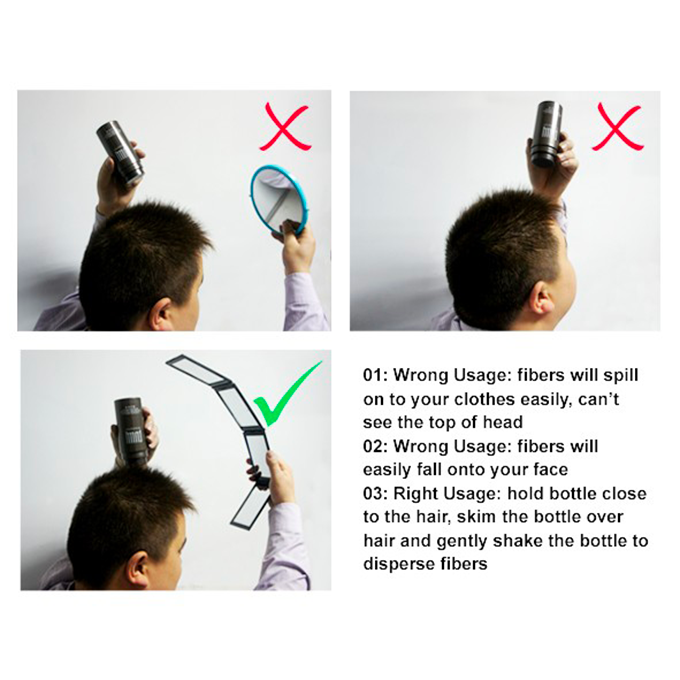 01: Wrong Usage: fibers will spill on to your clothes easily, can't see the top of head
02: Wrong Usage: fibers will easily fall onto your face
03: Right Usage: hold bottle close to the hair, skim the bottle over hair and gently shake the bottle to disperse fibers